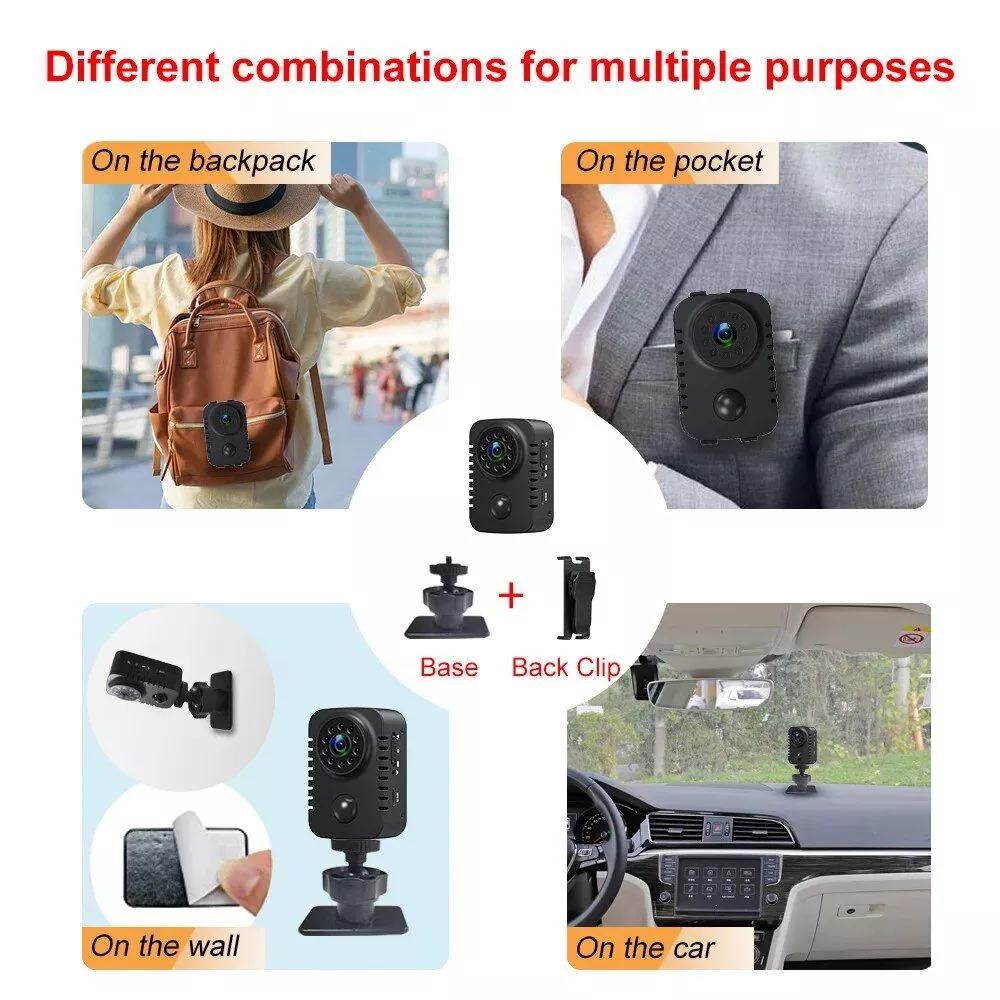 Different combinations for multiple purposes

On the backpack

On the pocket

+

Base

Back Clip

On the wall

On the car