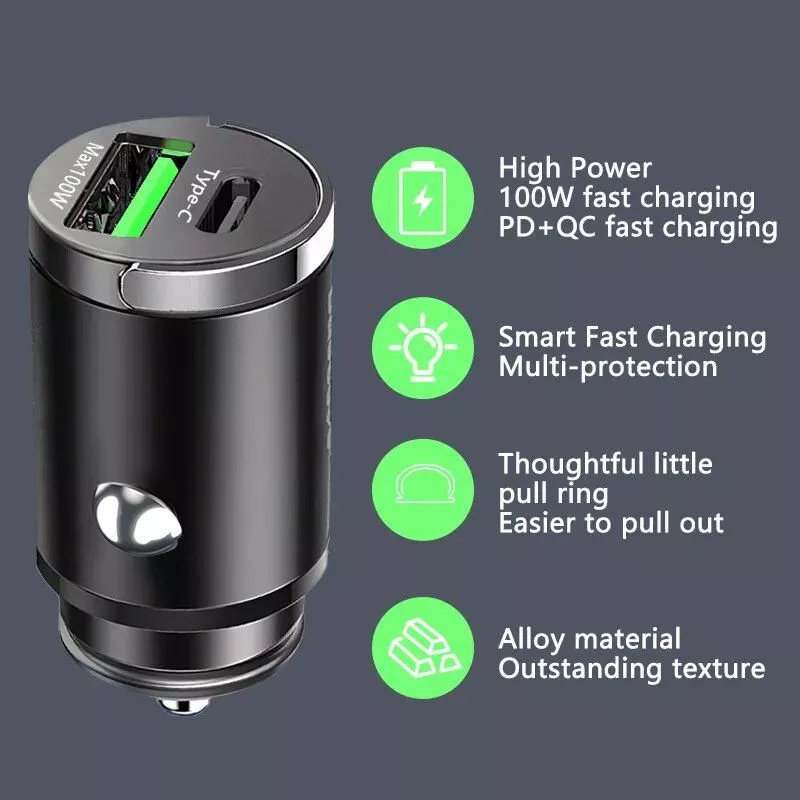 Max100W
Type-C

High Power
100W fast charging
PD+QC fast charging

Smart Fast Charging
Multi-protection

Thoughtful little
pull ring
Easier to pull out

Alloy material
Outstanding texture