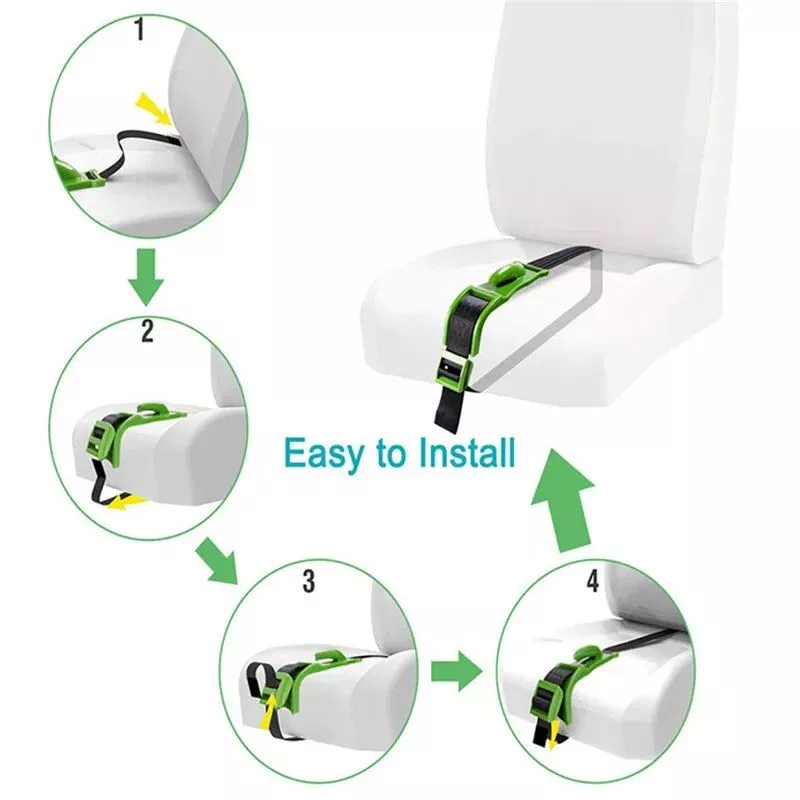 1

2

Easy to Install

3

4